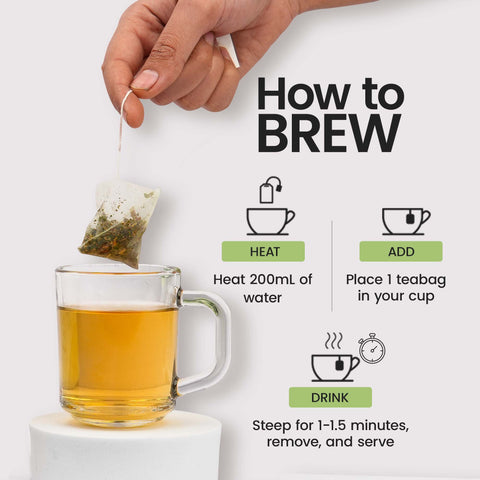 How to BREW

HEAT

Heat 200mL of water

ADD

Place 1 teabag in your cup

DRINK

Steep for 1-1.5 minutes, remove, and serve