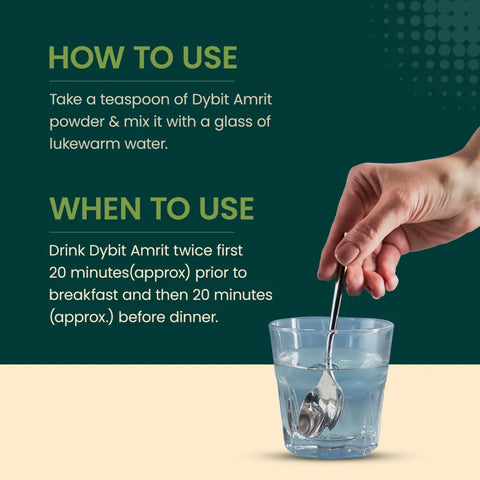 HOW TO USE

Take a teaspoon of Dybit Amrit powder & mix it with a glass of lukewarm water.

WHEN TO USE

Drink Dybit Amrit twice first 20 minutes(approx) prior to breakfast and then 20 minutes (approx.) before dinner.