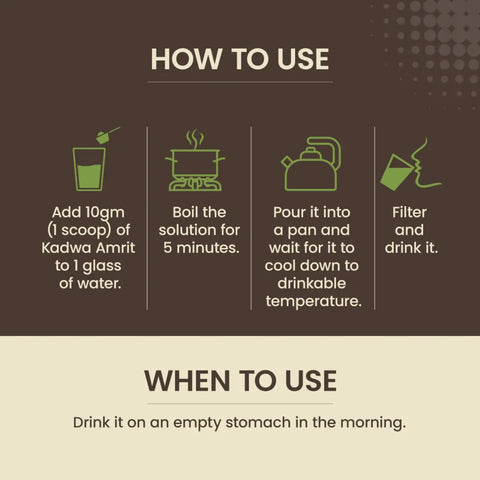 HOW TO USE

Add 10gm (1 scoop) of Kadwa Amrit to 1 glass of water.

Boil the solution for 5 minutes.

Pour it into a pan and wait for it to cool down to drinkable temperature.

Filter and drink it.

WHEN TO USE

Drink it on an empty stomach in the morning.